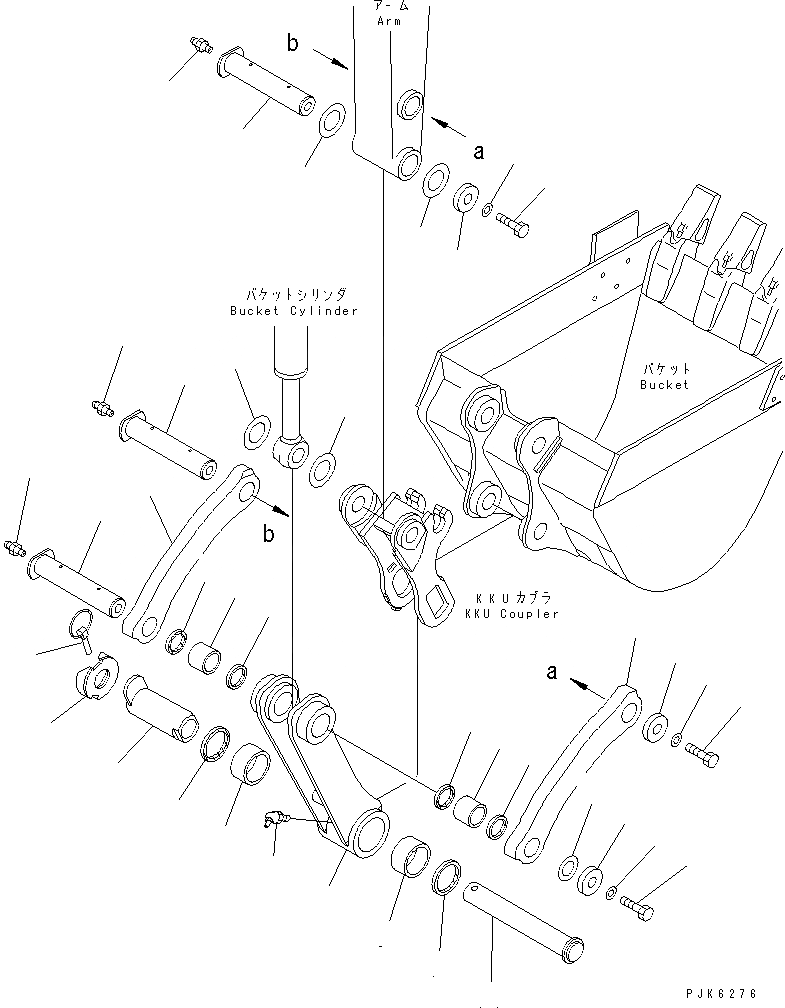 アーム
Arm
b
a
バケットシリンダ
Bucket Cylinder
バケット
Bucket
b
KKUカプラ
KKU Coupler
a
PJK6276