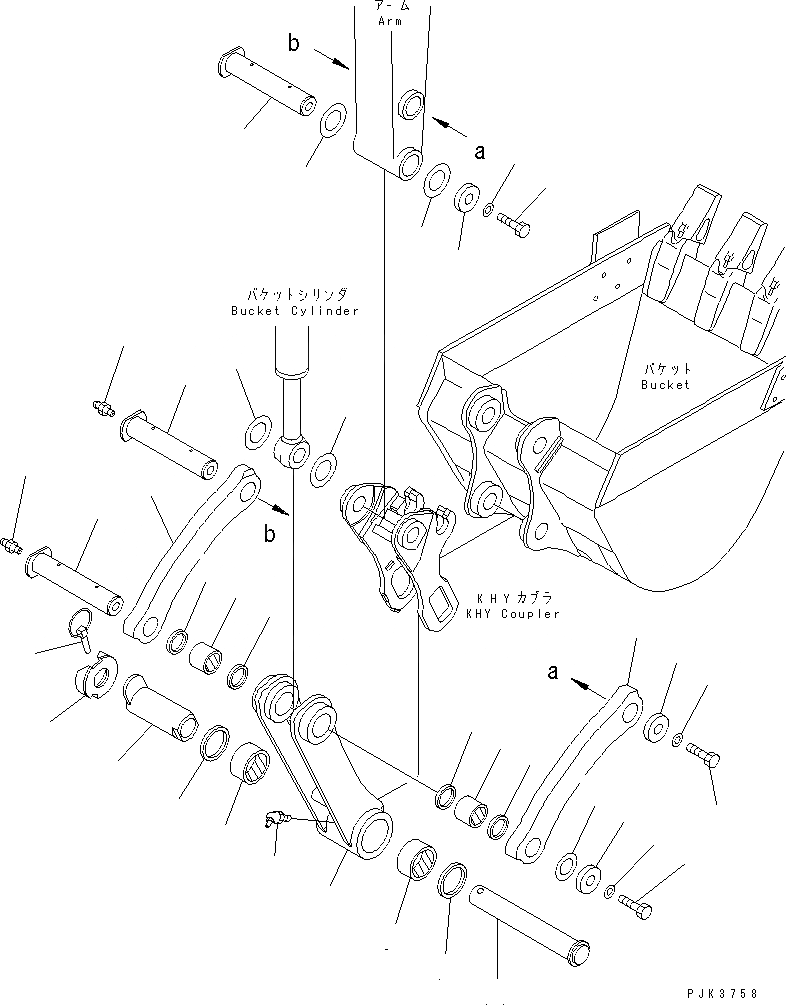 アーム
Arm

b

a

バケットシリンダ
Bucket Cylinder

バケット
Bucket

b

KHYカプラ
KHY Coupler

a

PJK3758