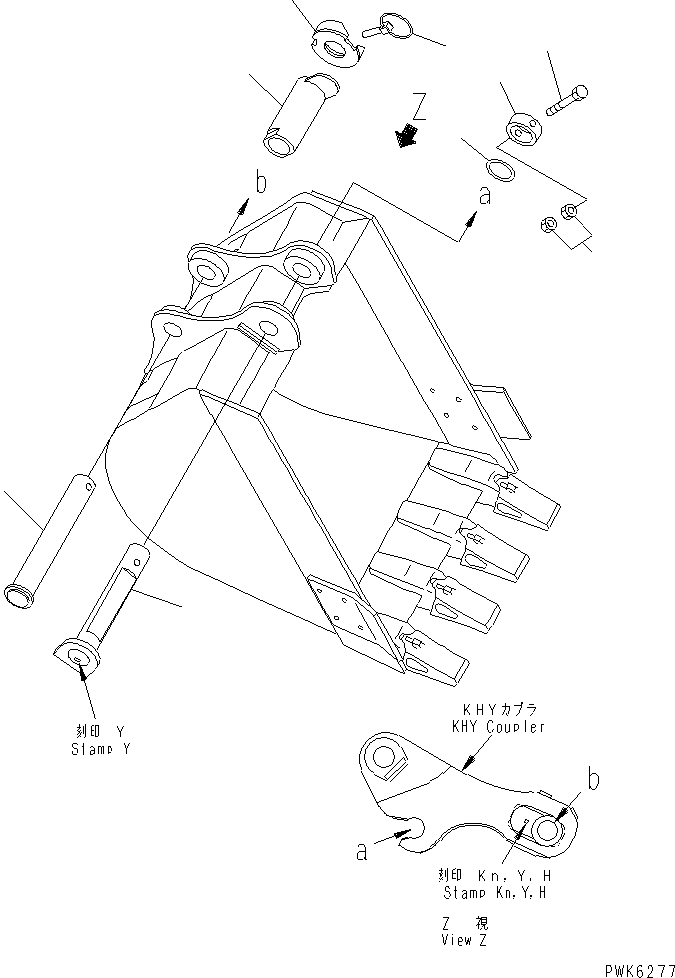 Z

b

a

刻印 Y
Stamp Y

KHYカプラ
KHY Coupler

b

a

刻印 Kn, Y, H
Stamp Kn, Y, H

Z 視
View Z

PWK6277