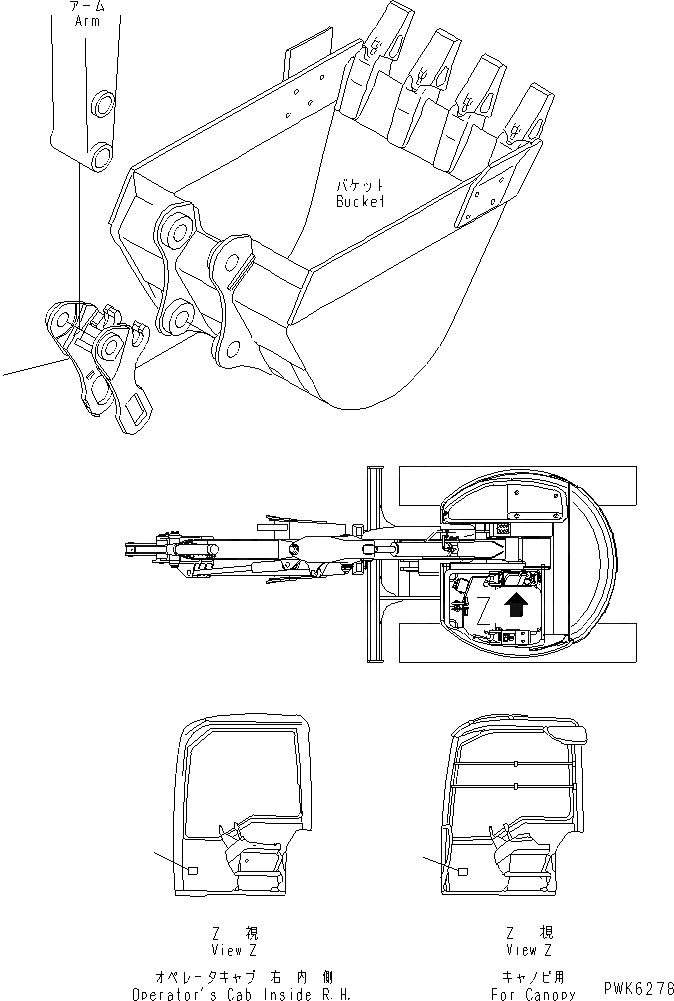 アーム
Arm

バケット
Bucket

Z

Z 視
View Z
オペレータキャブ 右 内 側
Operator's Cab Inside R.H.

Z 視
View Z
キャノピ用
For Canopy

PWK6278