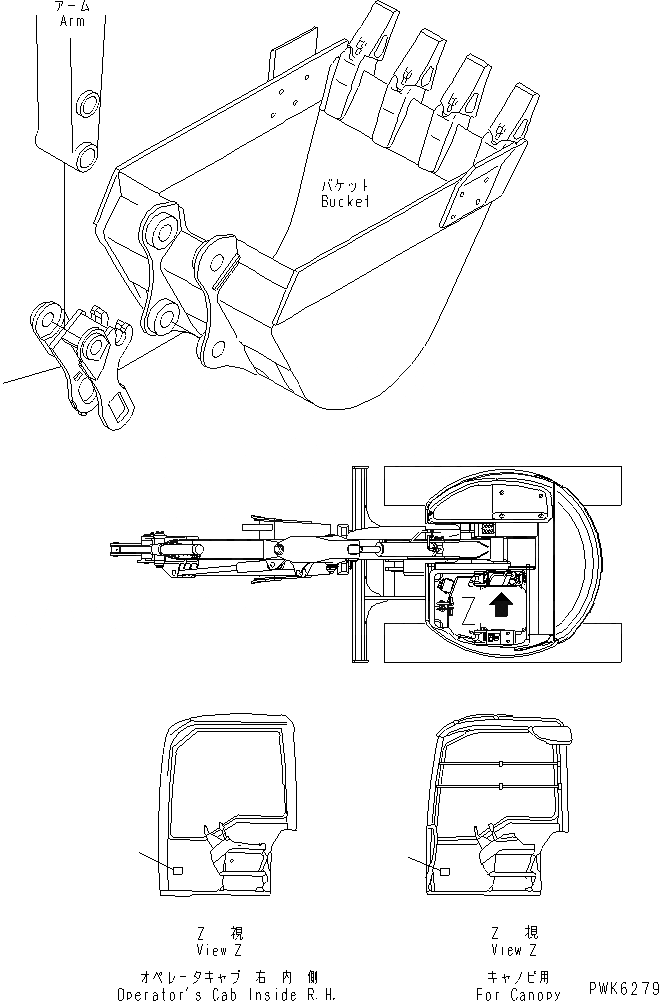 アーム
Arm

バケット
Bucket

Z

Z 視
View Z
オペレータキャブ 右 内 側
Operator's Cab Inside R.H.

Z 視
View Z
キャノピ用
For Canopy

PWK6279