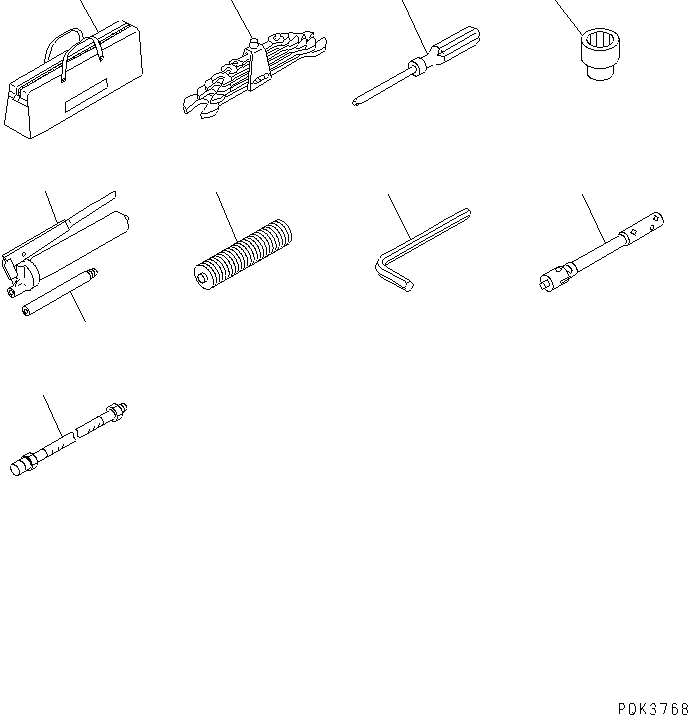 PDK3768