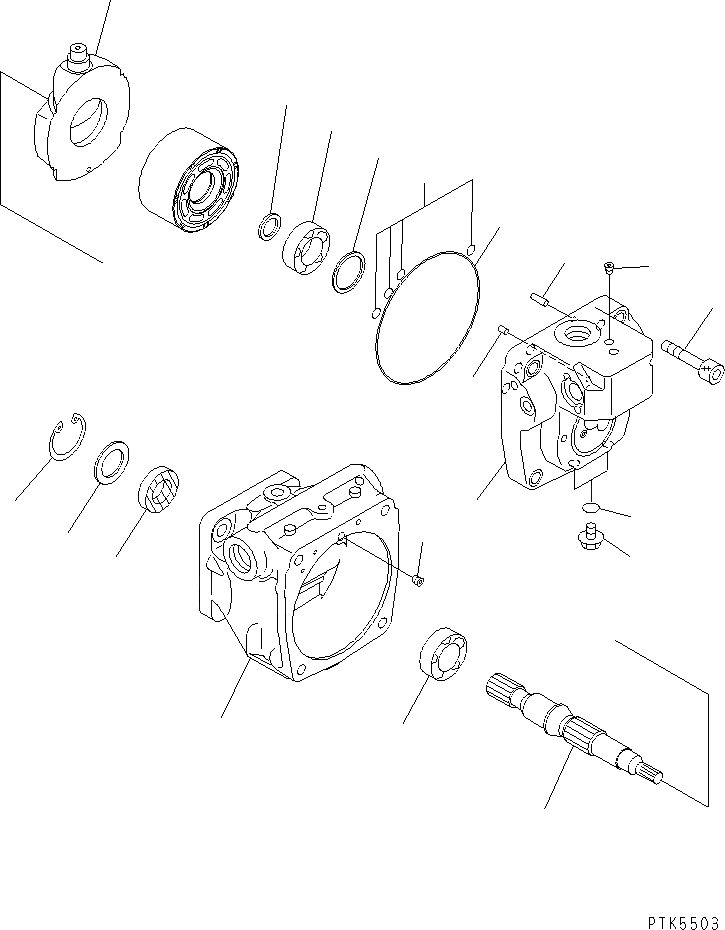 PTK5503