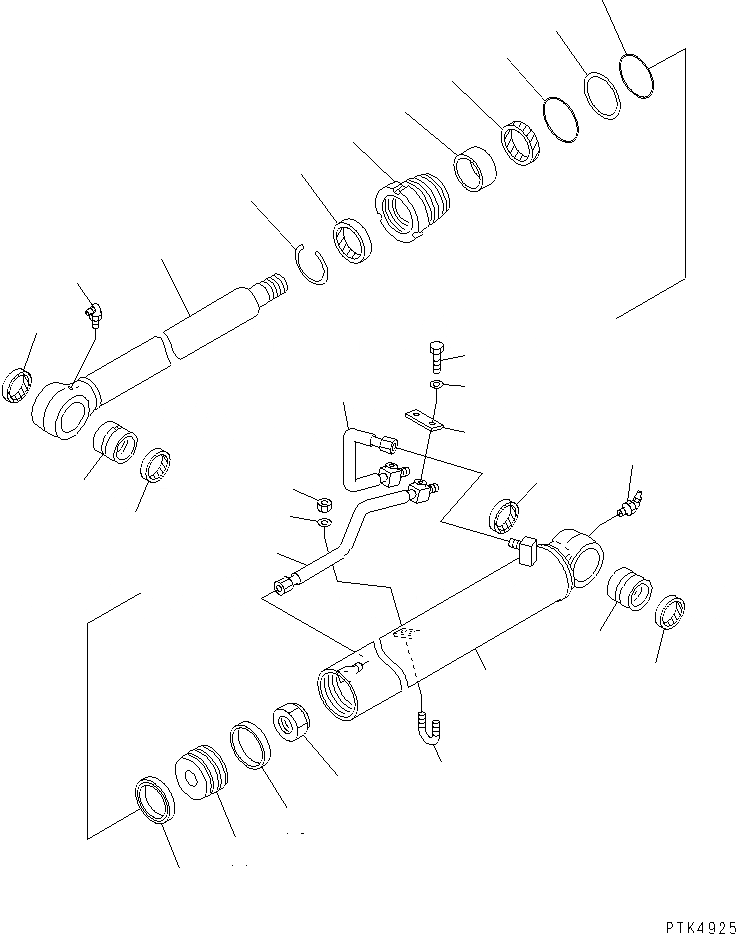 PTK4925