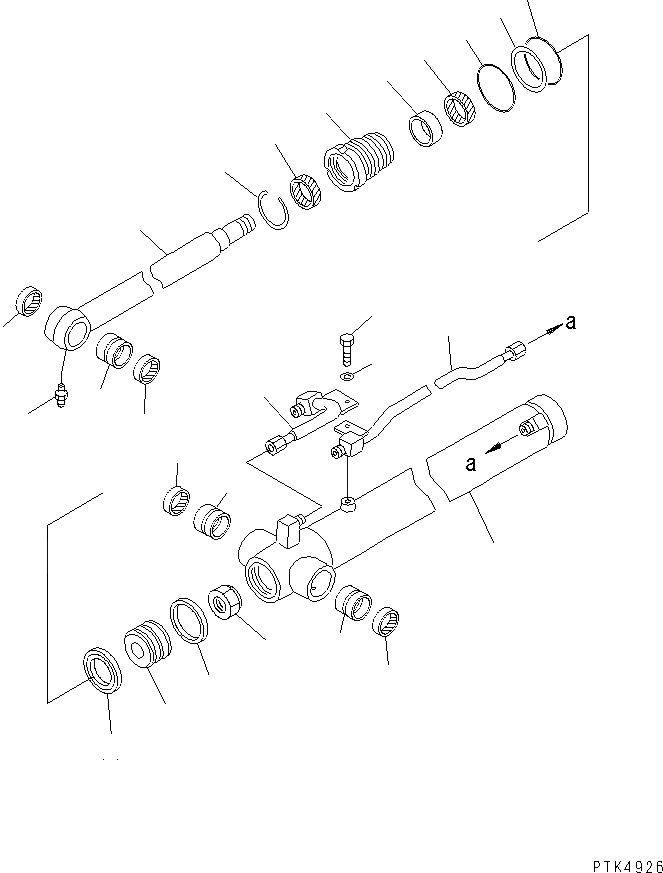 a
a
PTK4926