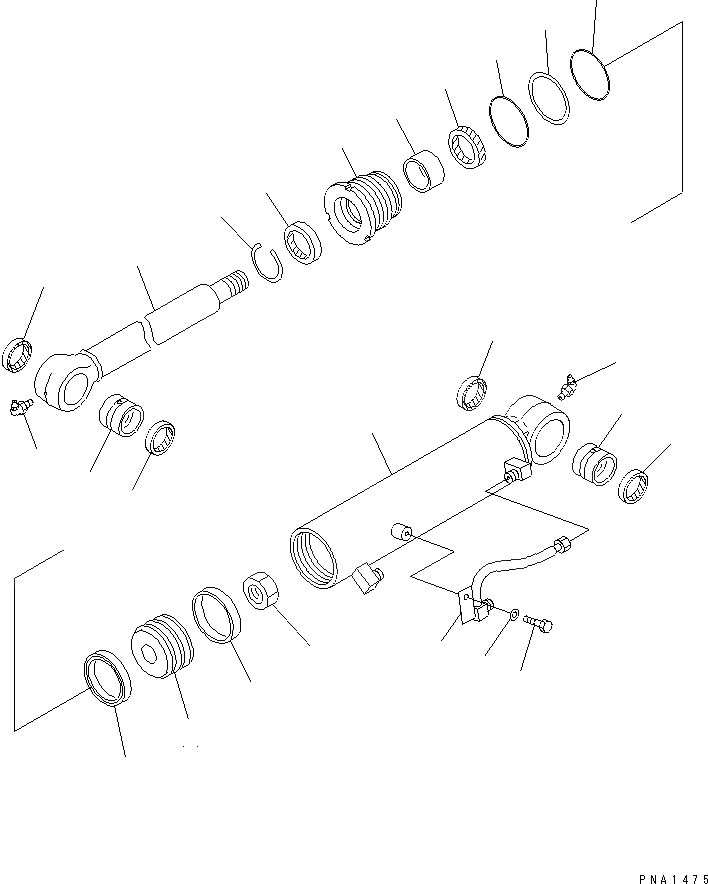 PNA1475