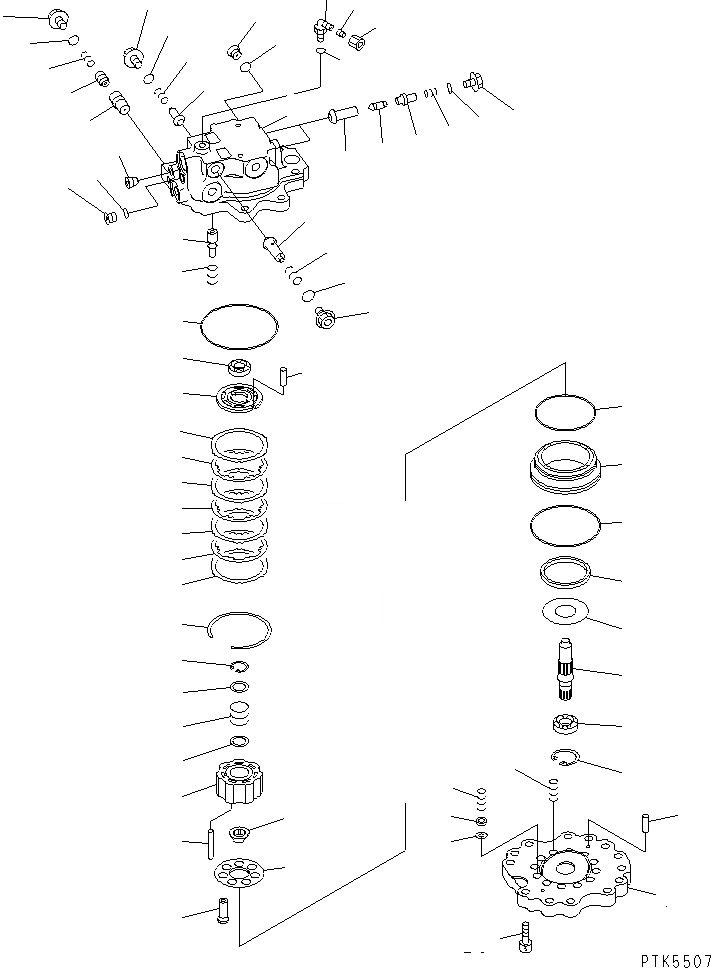 PTK5507