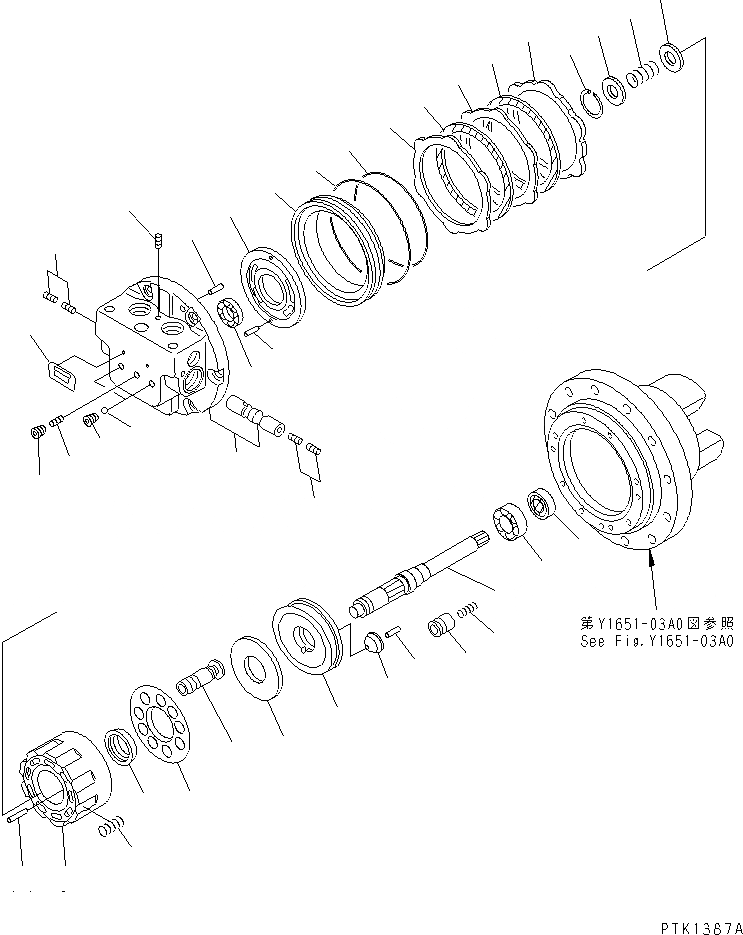 第Y1651-03A0図参照
See Fig.Y1651-03A0

PTK1387A