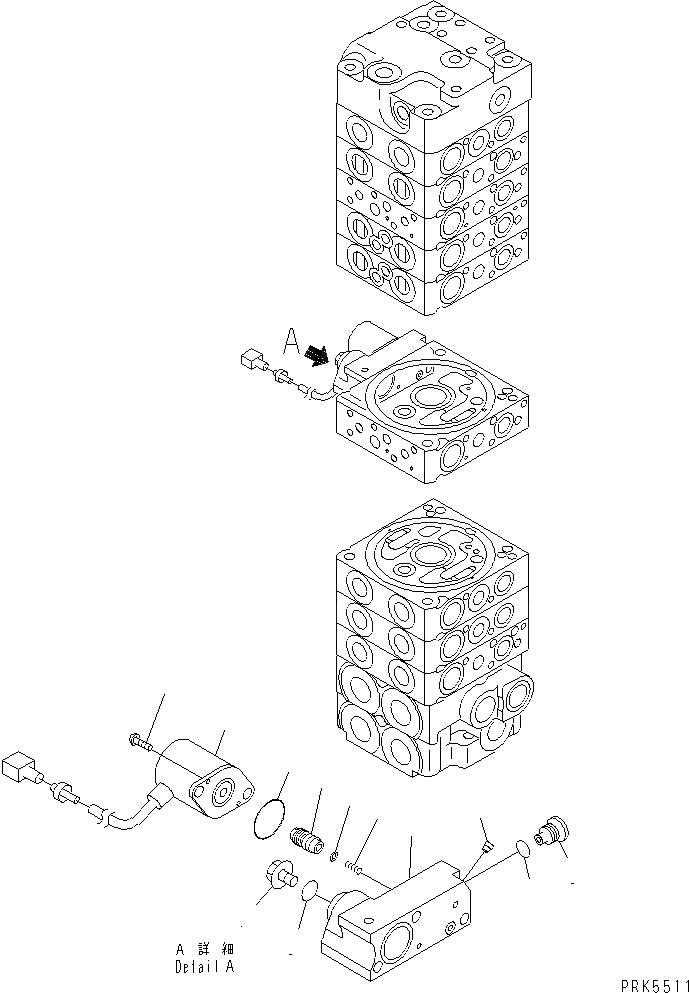 A

A 詳細
Detail A

PRK5511