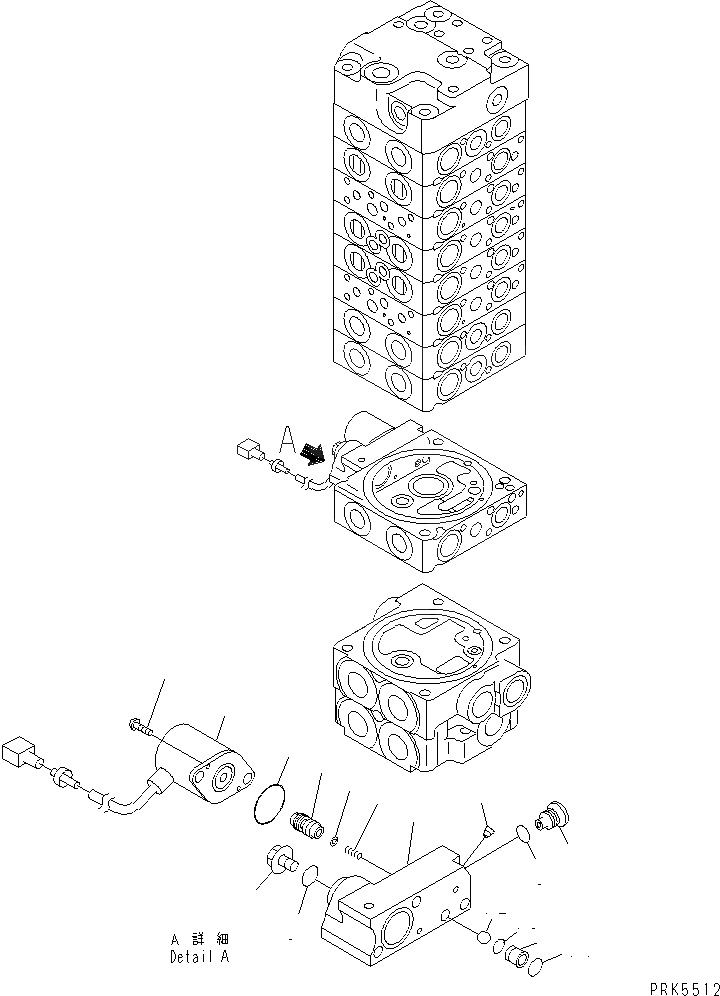 A

A 詳細
Detail A

PRK5512