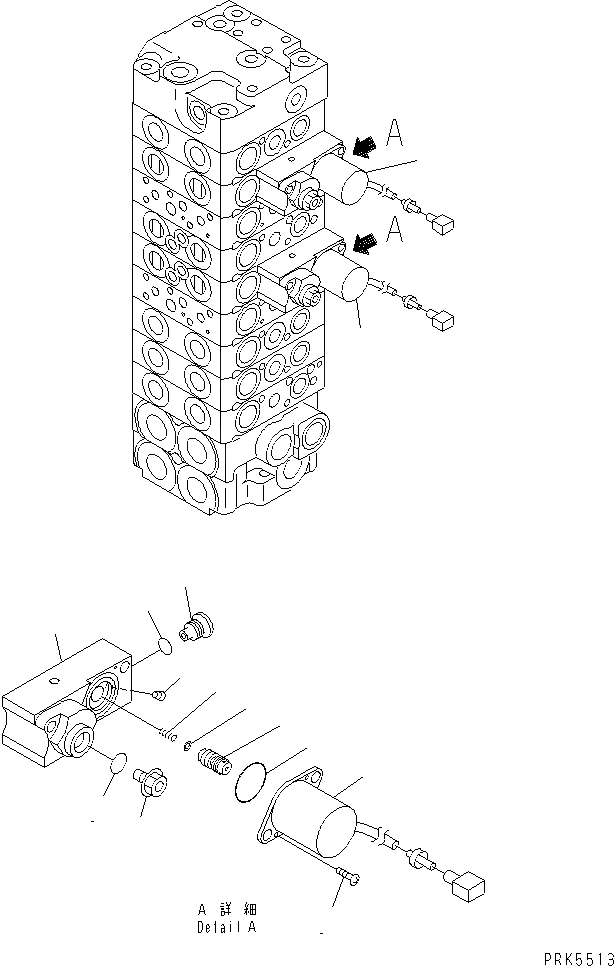 A
A
A 詳細
Detail A
PRK5513