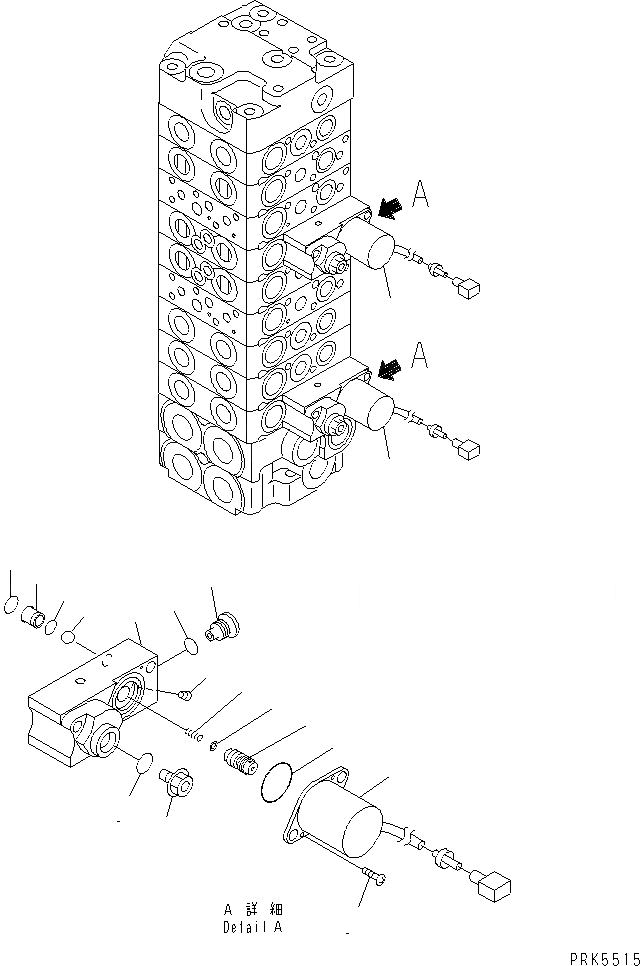 A

A

A 詳細
Detail A

PRK5515