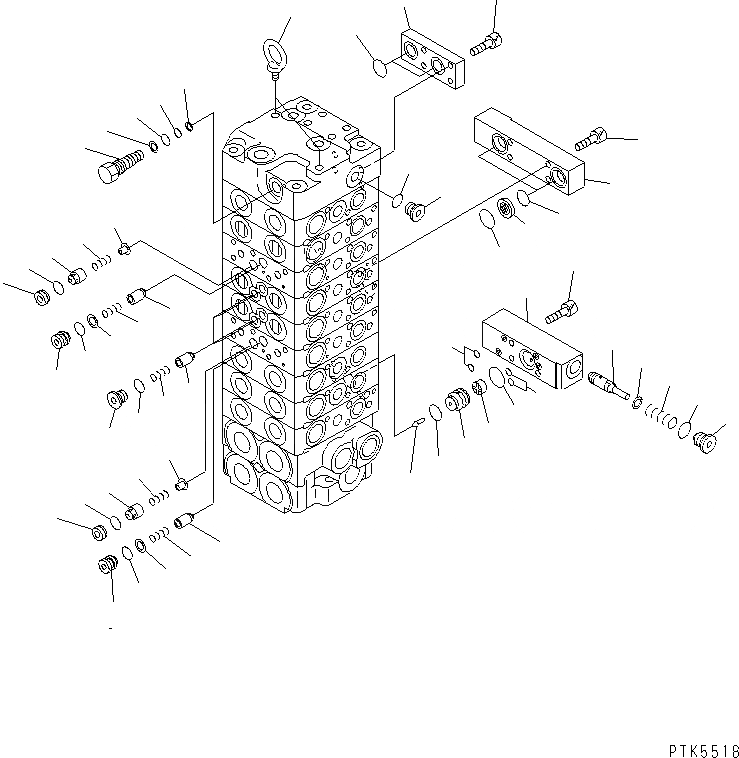 PTK5518