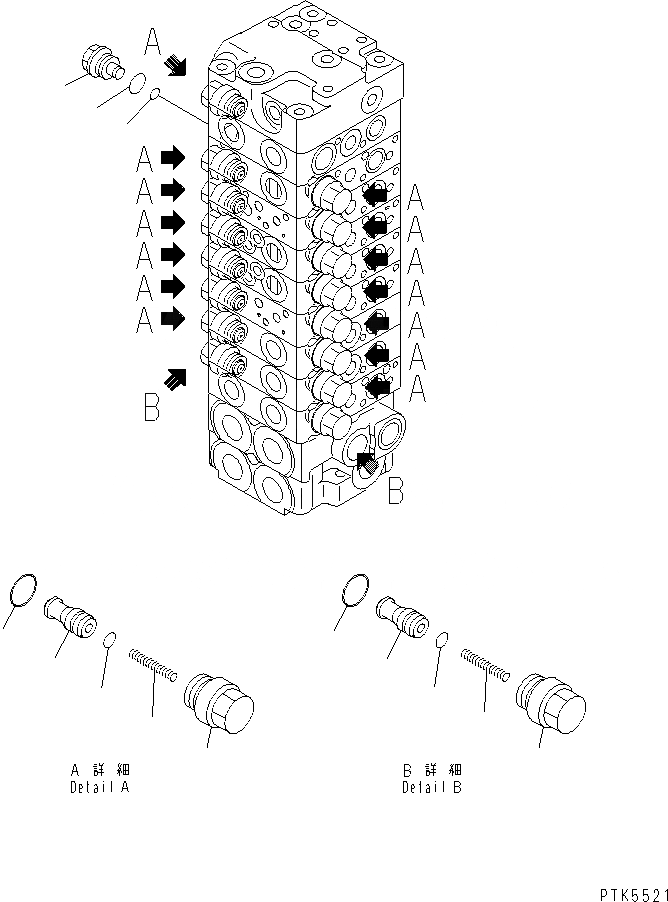 A
A
A
A
A
A
A
B
A
A
A
A
A
A
A
B

A 詳細
Detail A

B 詳細
Detail B

PTK5521