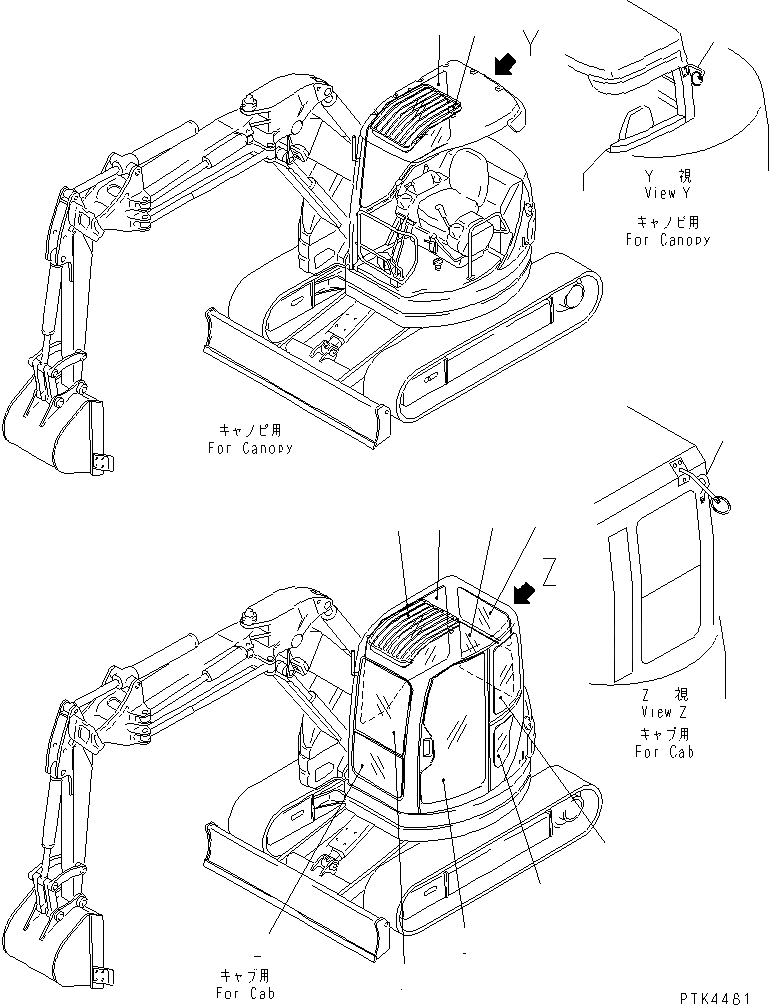 Y

Y 視
View Y
キャノピ用
For Canopy

キャノピ用
For Canopy

Z

Z 視
View Z
キャブ用
For Cab

キャブ用
For Cab

PTK4481