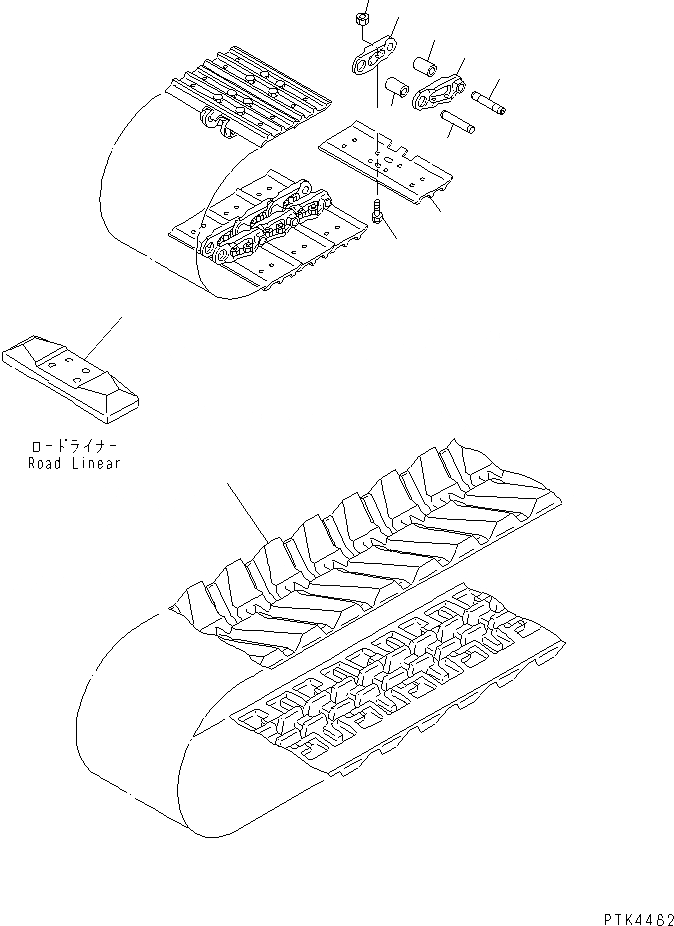 ロードライナー
Road Linear

PTK4462