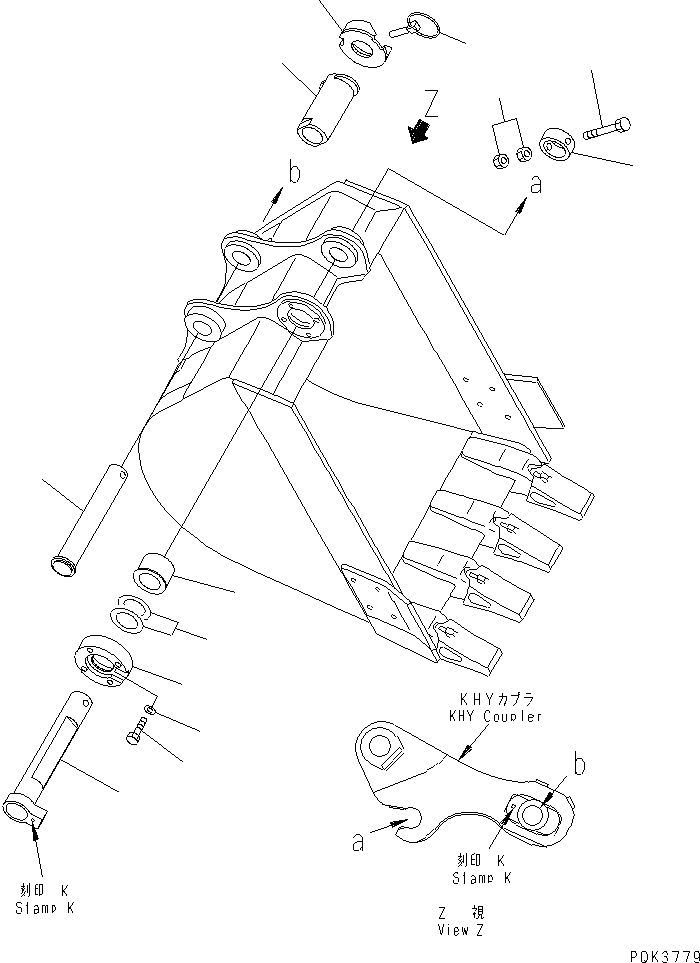 Z

b

a

KHYカプラ
KHY Coupler

b

a

刻印 K
Stamp K

刻印 K
Stamp K

Z 視
View Z

PDK3779