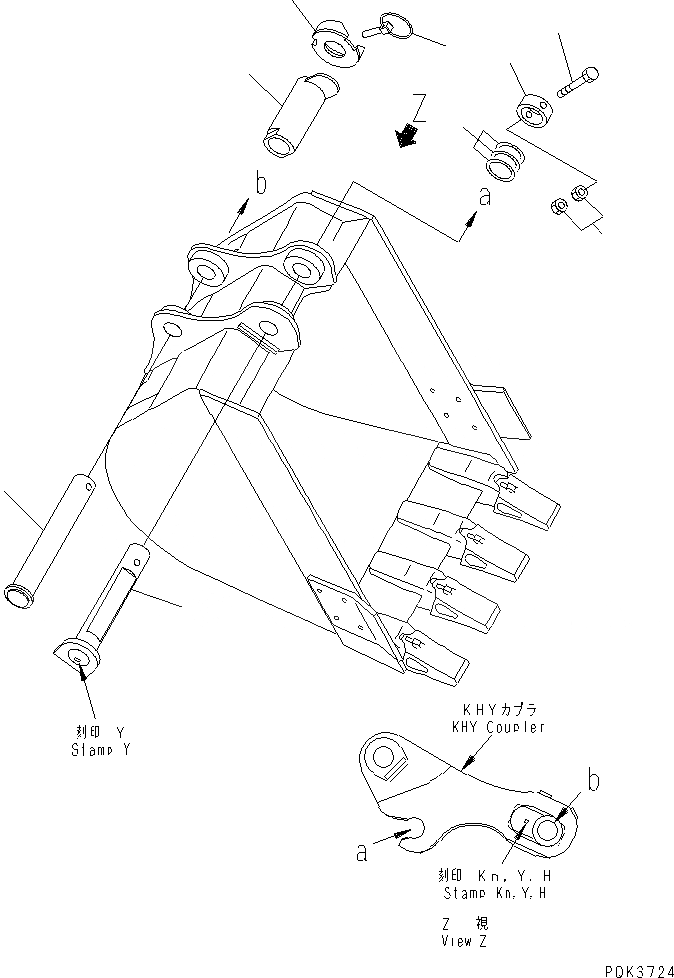 Z

b

a

刻印 Y
Stamp Y

KHYカプラ
KHY Coupler

b

a

刻印 Kn, Y, H
Stamp Kn, Y, H

Z 視
View Z

PDK3724