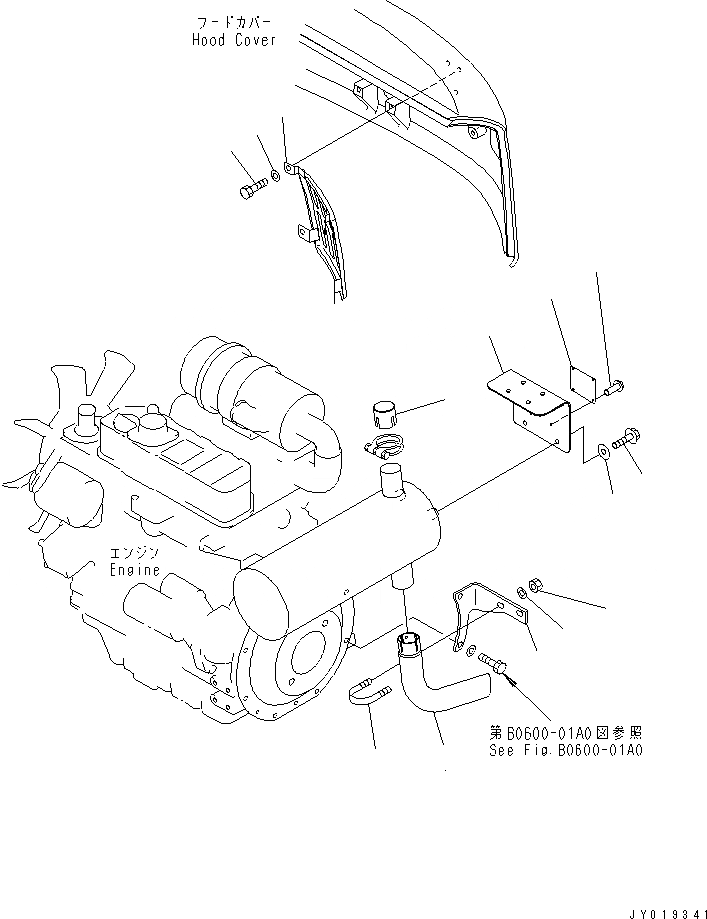 フードカバー
Hood Cover

エンジン
Engine

第B0600-01A0図参照
See Fig.B0600-01A0

JY019341