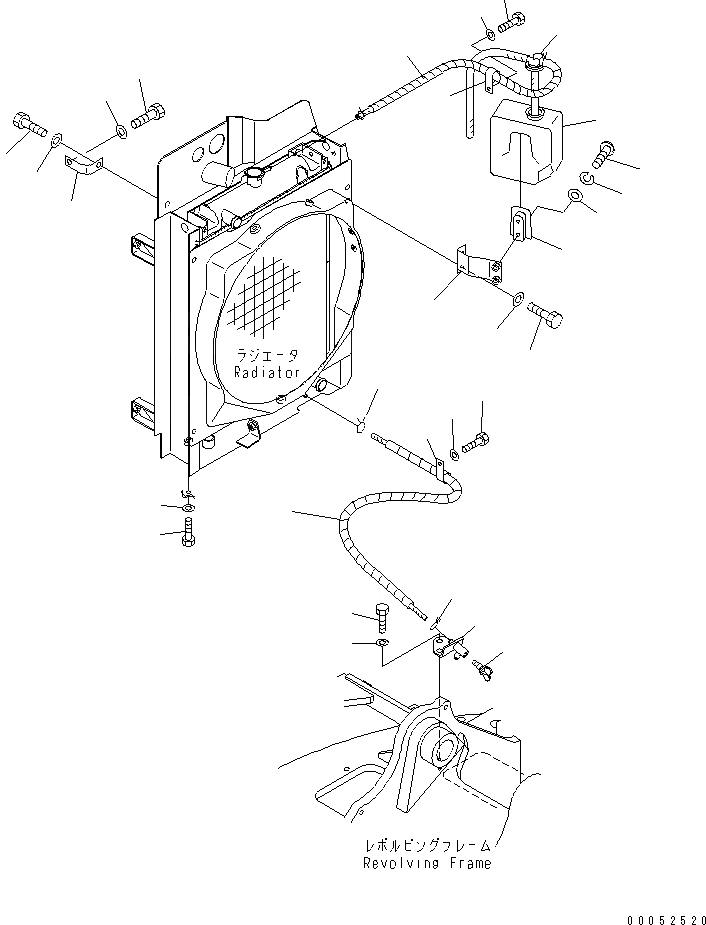 ラジエータ
Radiator

レボルビングフレーム
Revolving Frame

00052520