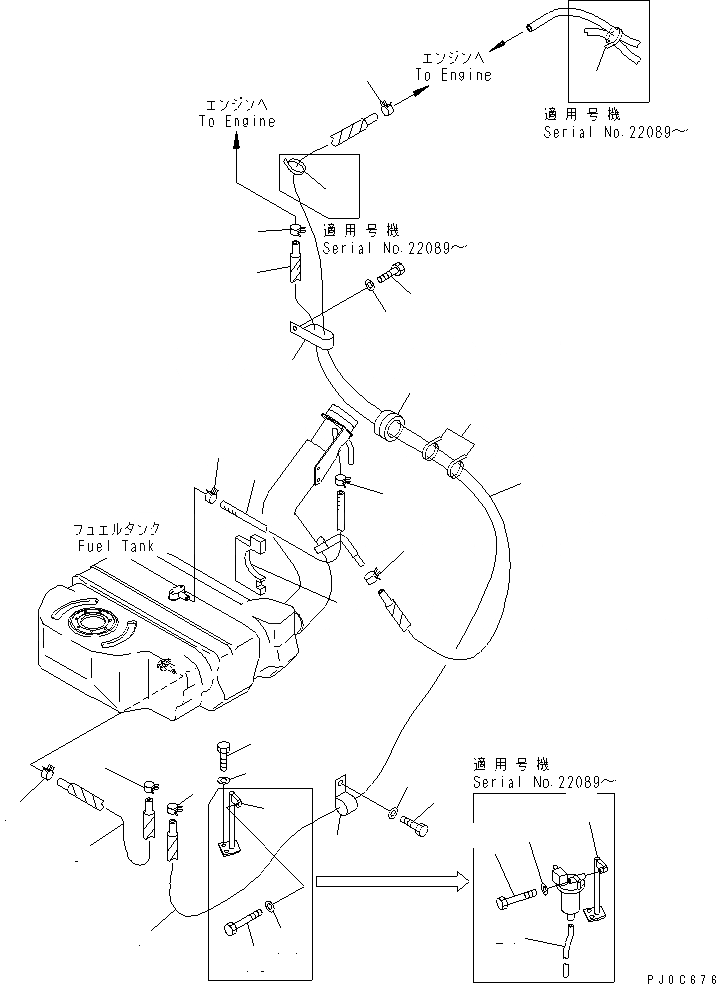 エンジンへ
To Engine

適用号機
Serial No.22089～

エンジンへ
To Engine

適用号機
Serial No.22089～

フュエルタンク
Fuel Tank

適用号機
Serial No.22089～

PJ0C676