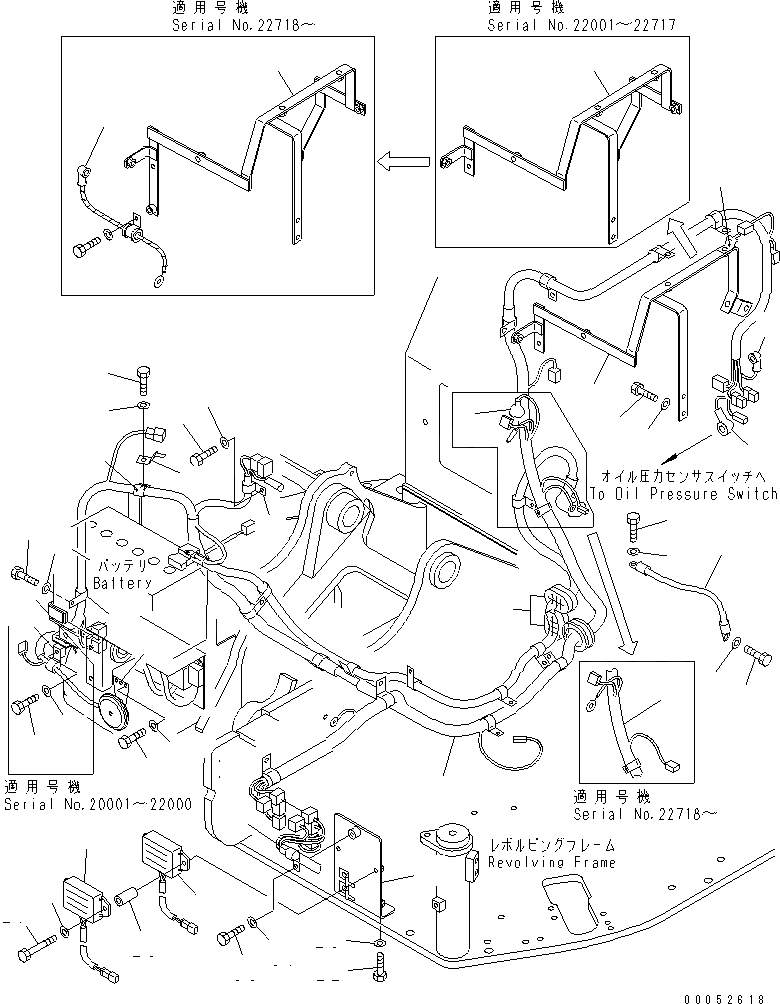 適用号機
Serial No.22718～

適用号機
Serial No.22001～22717

オイル圧力センサスイッチへ
To Oil Pressure Switch

バッテリ
Battery

適用号機
Serial No.20001～22000

適用号機
Serial No.22718～

レボルビングフレーム
Revolving Frame

00052618