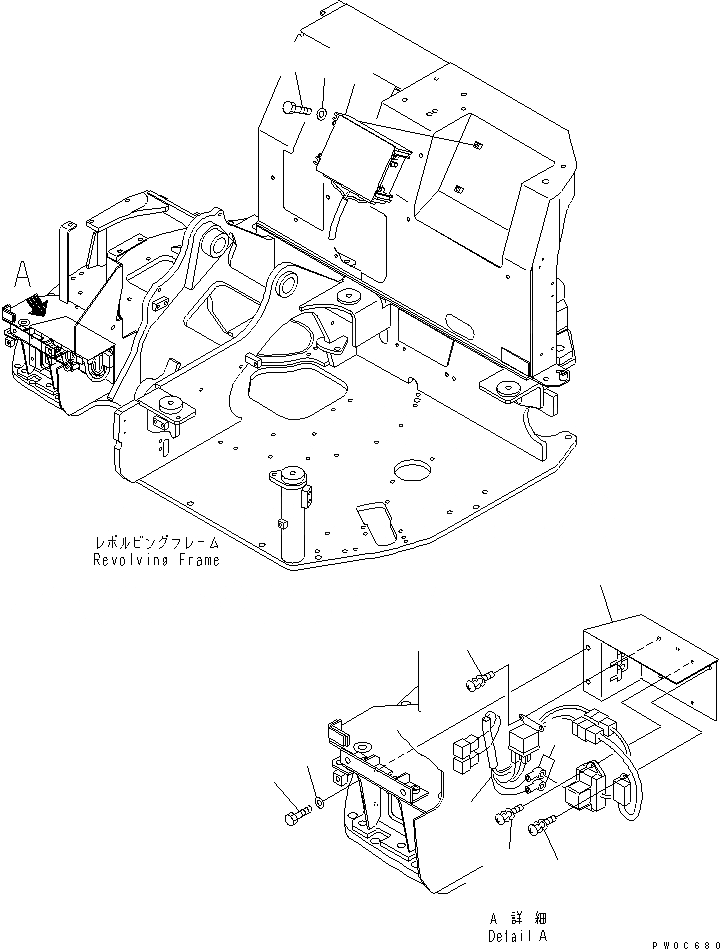 A

レボルビングフレーム
Revolving Frame

A 詳細
Detail A

PW0C680