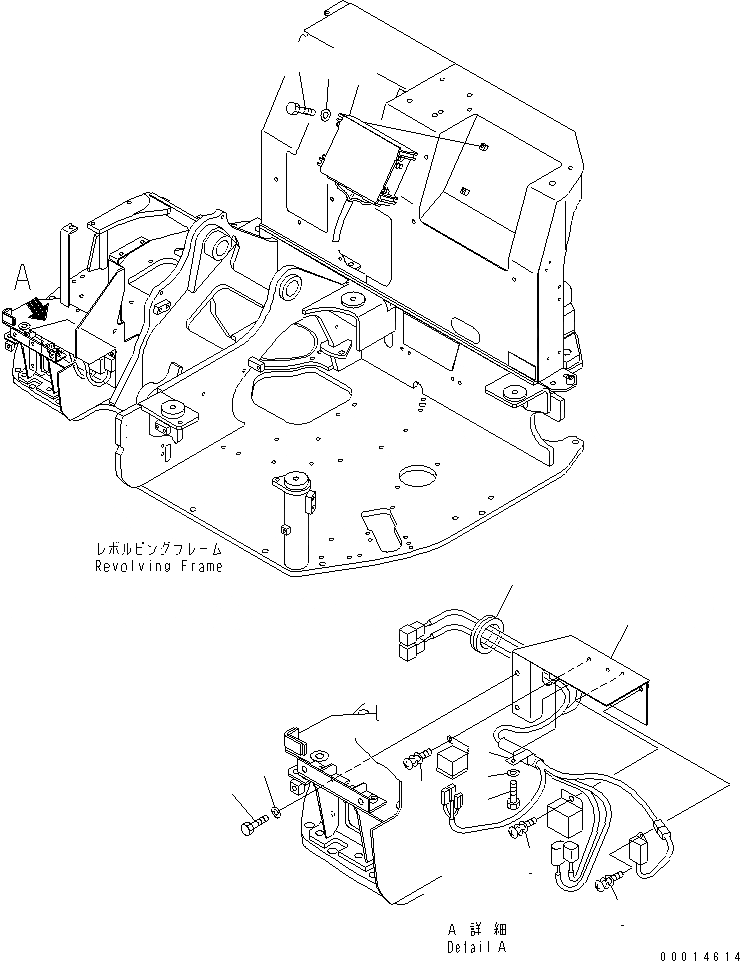 A

レボルビングフレーム
Revolving Frame

A 詳細
Detail A

00014614