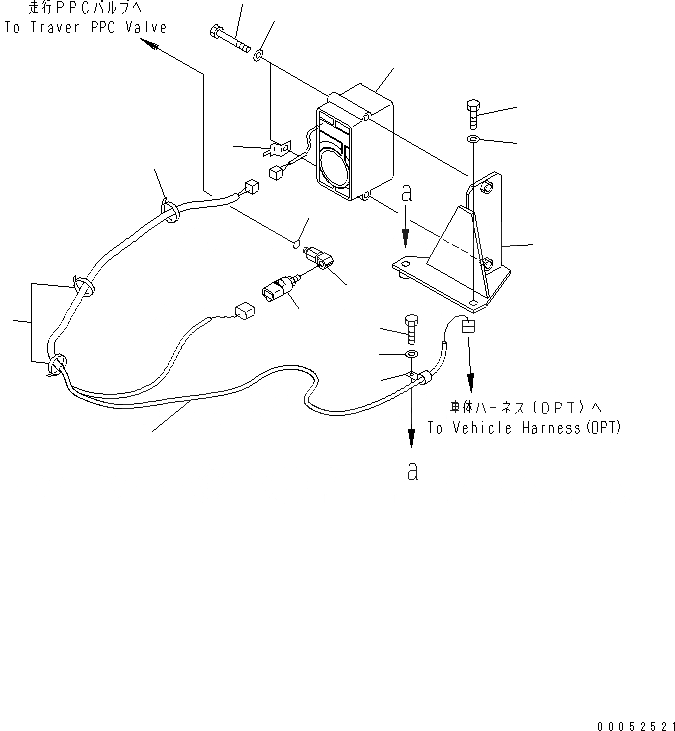 走行PPCバルブへ
To Traver PPC Valve

a

車体ハーネス(OPT)へ
To Vehicle Harness(OPT)

a

00052521