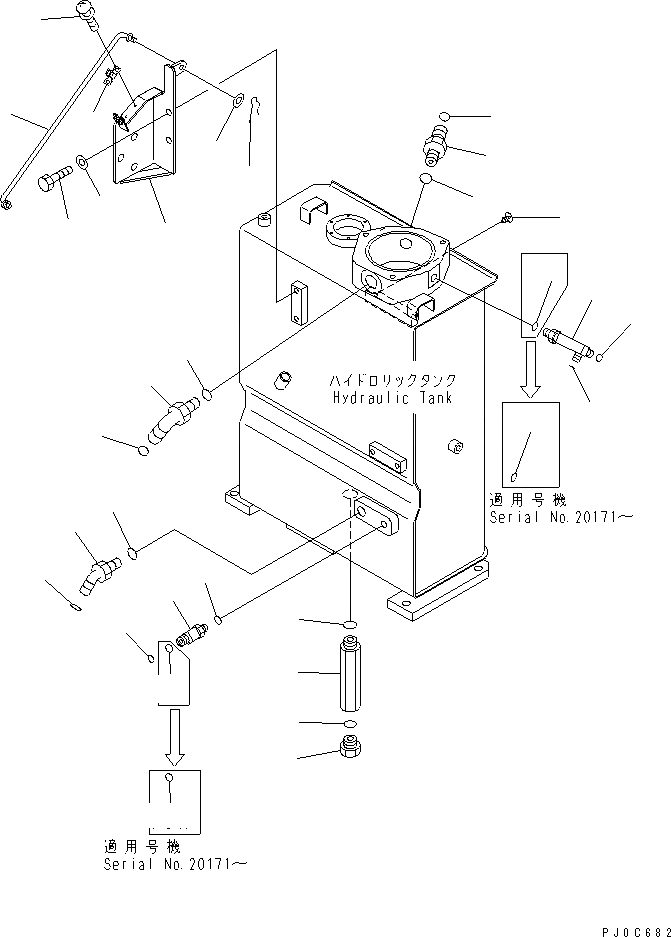 ハイドロリックタンク
Hydraulic Tank

適用号機
Serial No.20171～

適用号機
Serial No.20171～

PJ0C682