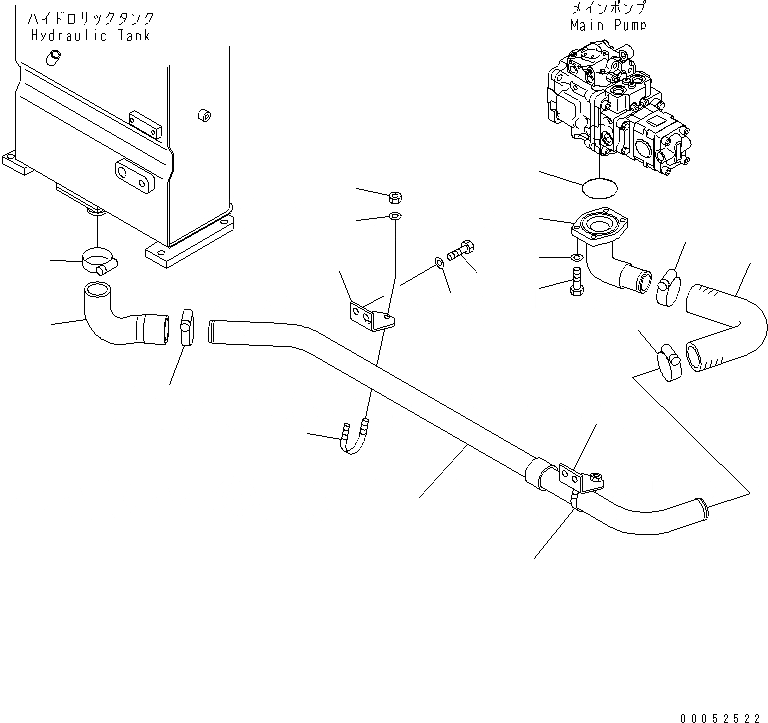 ハイドロリックタンク
Hydraulic Tank

メインポンプ
Main Pump

00052522