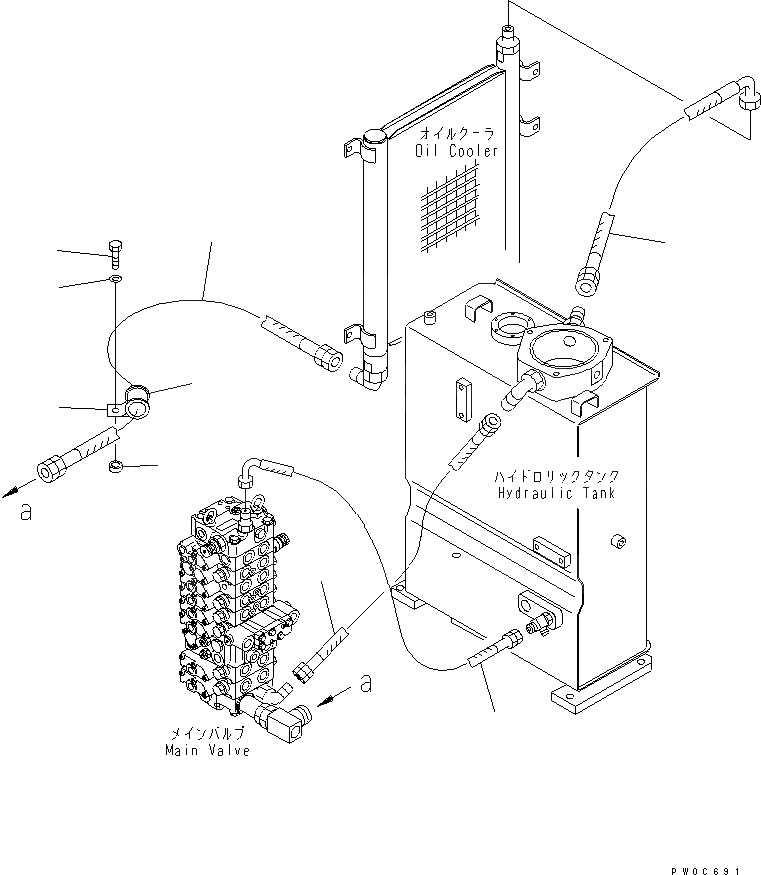 オイルクーラ
Oil Cooler

a

ハイドロリックタンク
Hydraulic Tank

a

メインバルブ
Main Valve

PW0C691