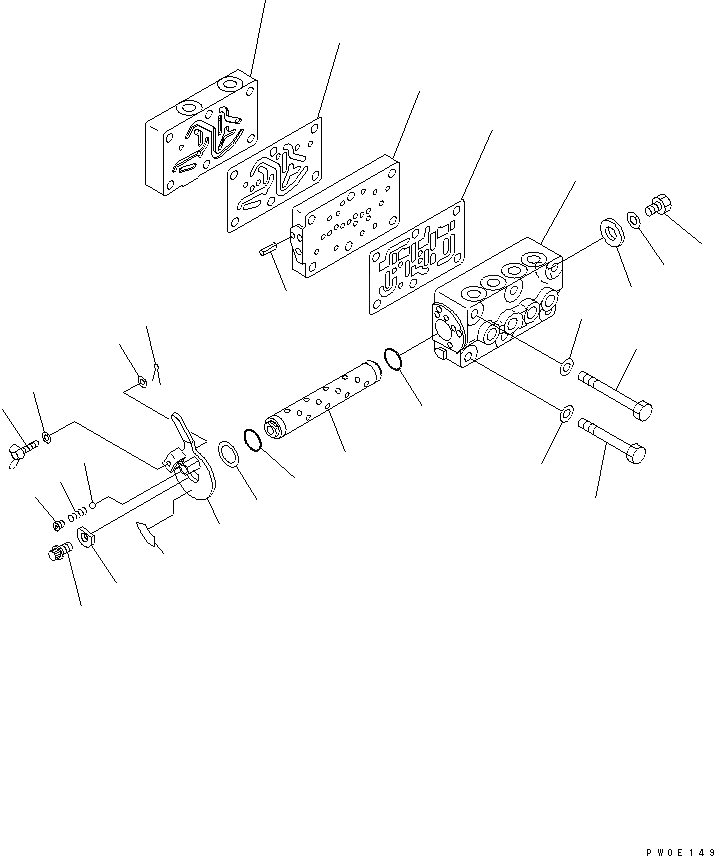 PW0E149