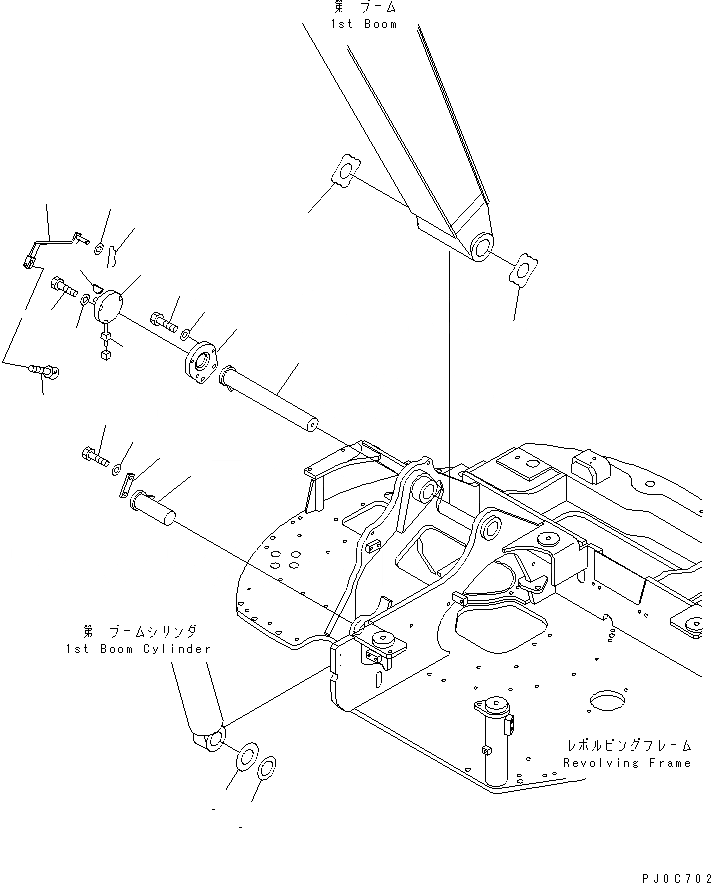 第 ブーム
1st Boom

第 ブームシリンダ
1st Boom Cylinder

レボルビングフレーム
Revolving Frame

PJ0C702