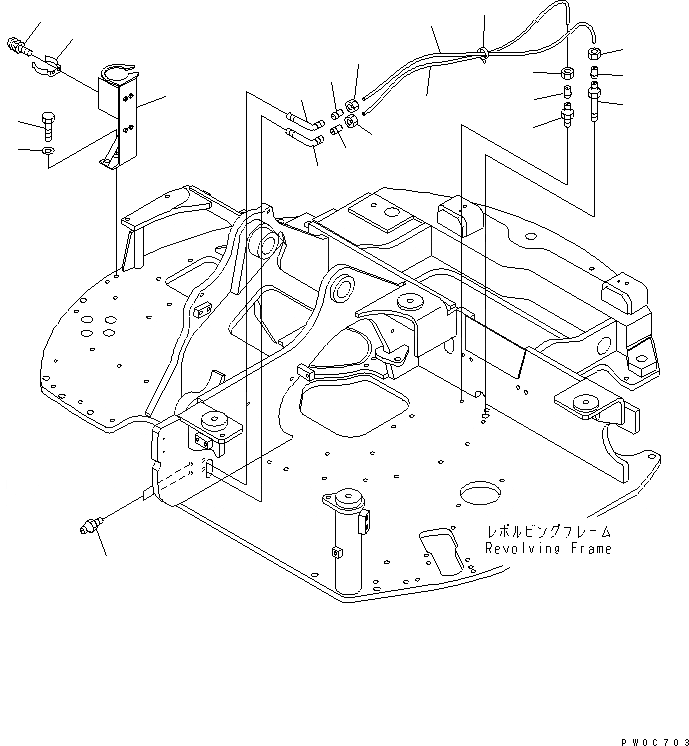 レボルビングフレーム
Revolving Frame

PW0C703