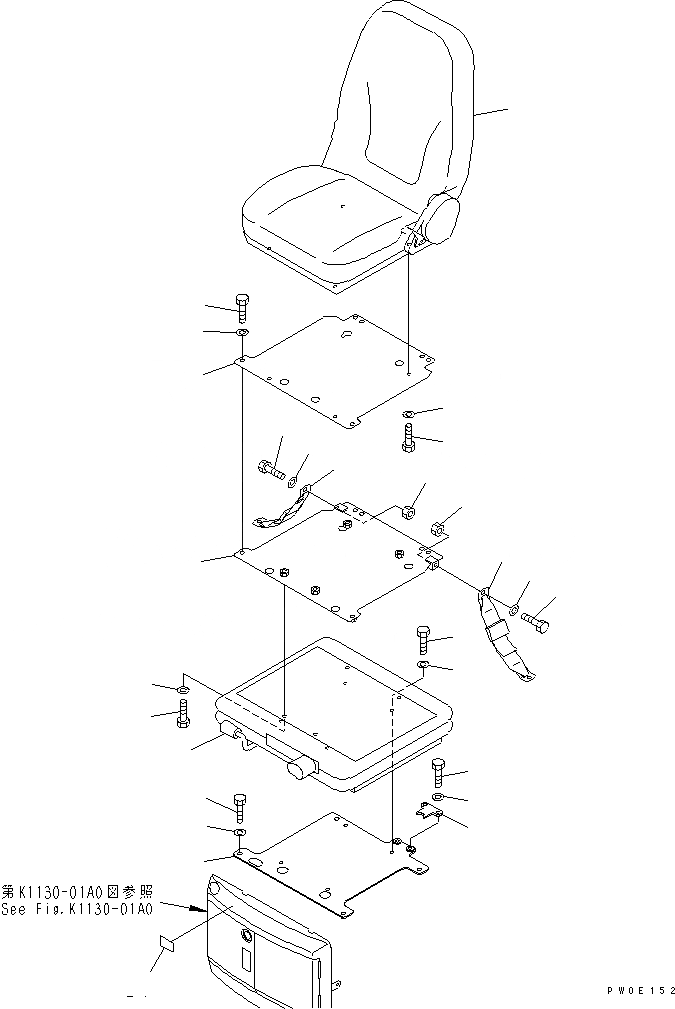 第K1130-01A0図参照
See Fig.K1130-01A0

PW0E152