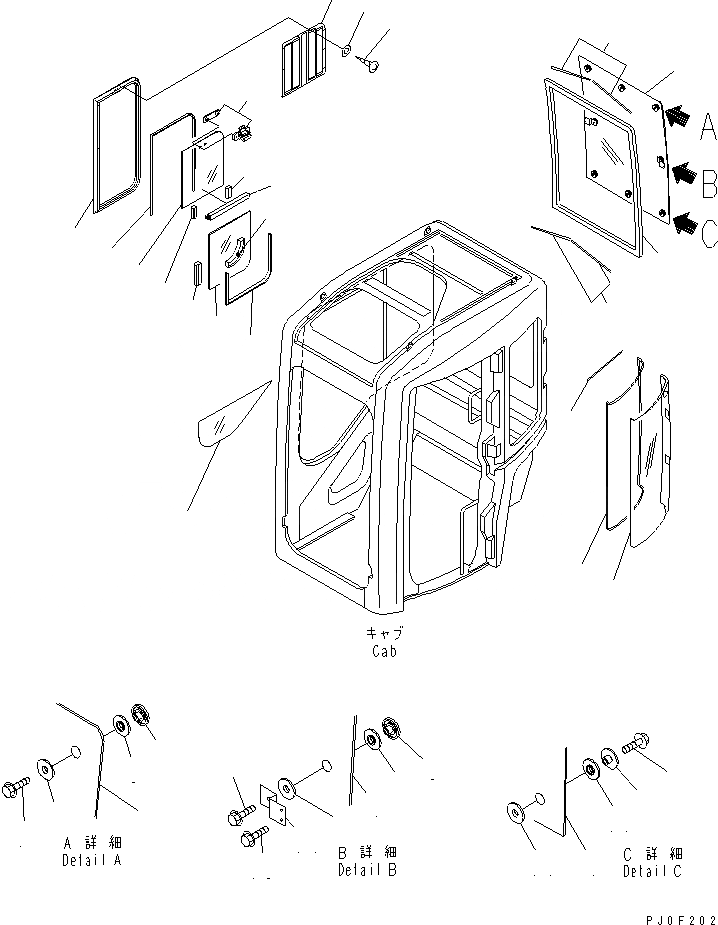 A
B
C

キャブ
Cab

A 詳細
Detail A

B 詳細
Detail B

C 詳細
Detail C

PJ0F202