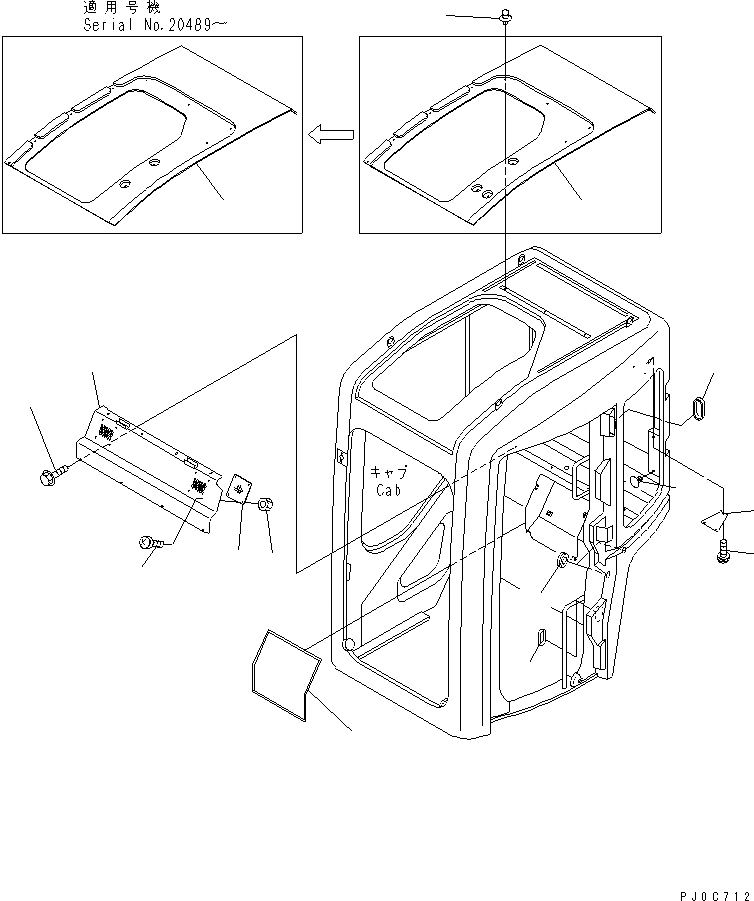 適用号機
Serial No.20489~

キャブ
Cab

PJ0C712