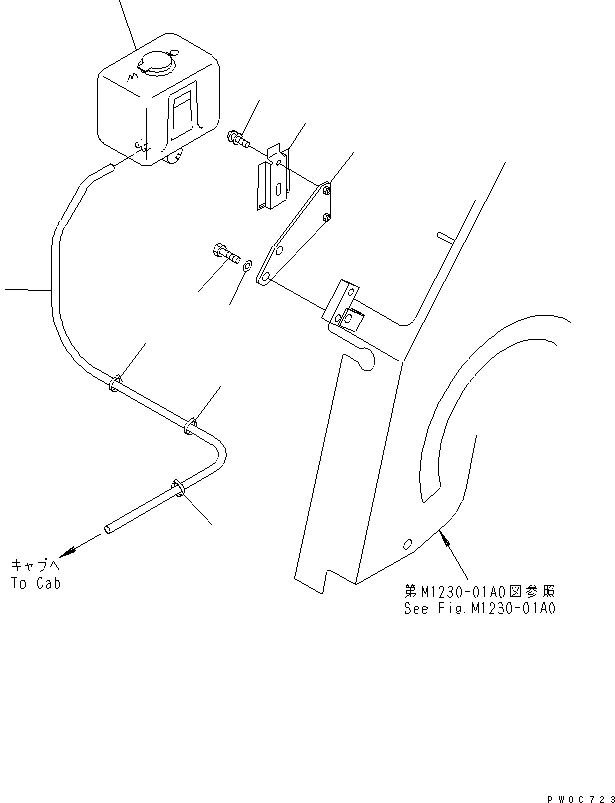 キャブへ
To Cab

第M1230-01A0図参照
See Fig.M1230-01A0

PW0C723