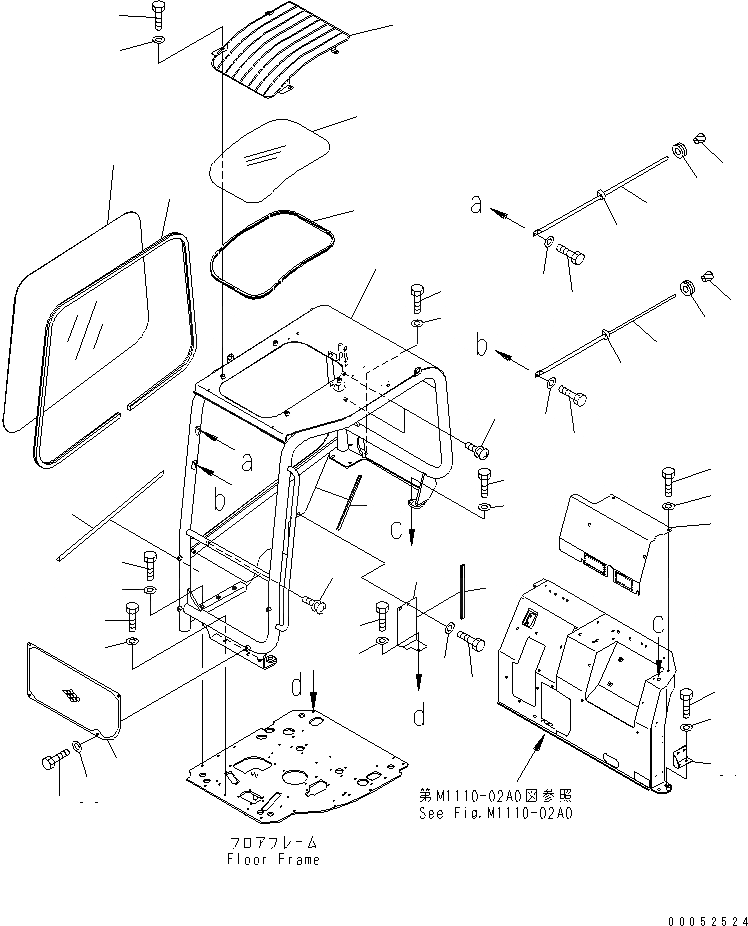 a

b

a

b

c

c

d

d

第M1110-02A0図参照
See Fig.M1110-02A0

フロアフレーム
Floor Frame

00052524