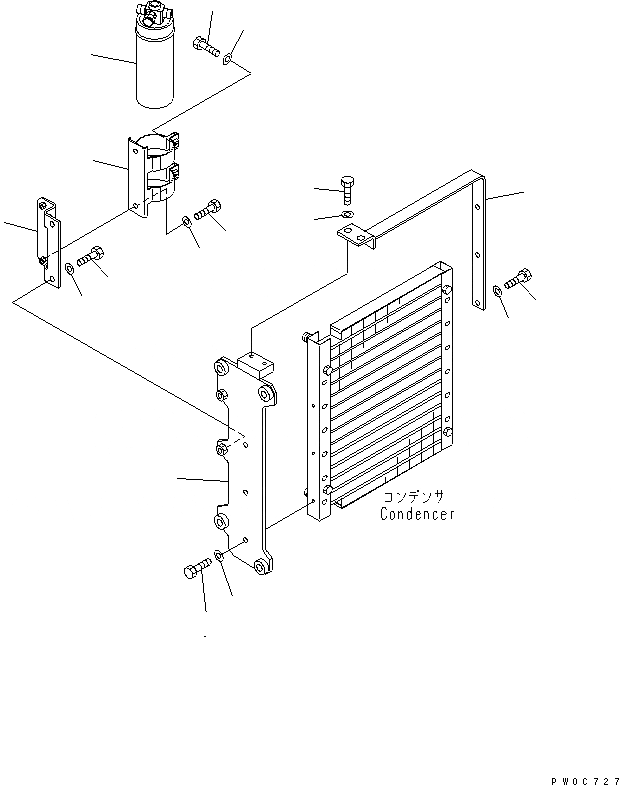 コンデンサ
Condencer

PW0C727