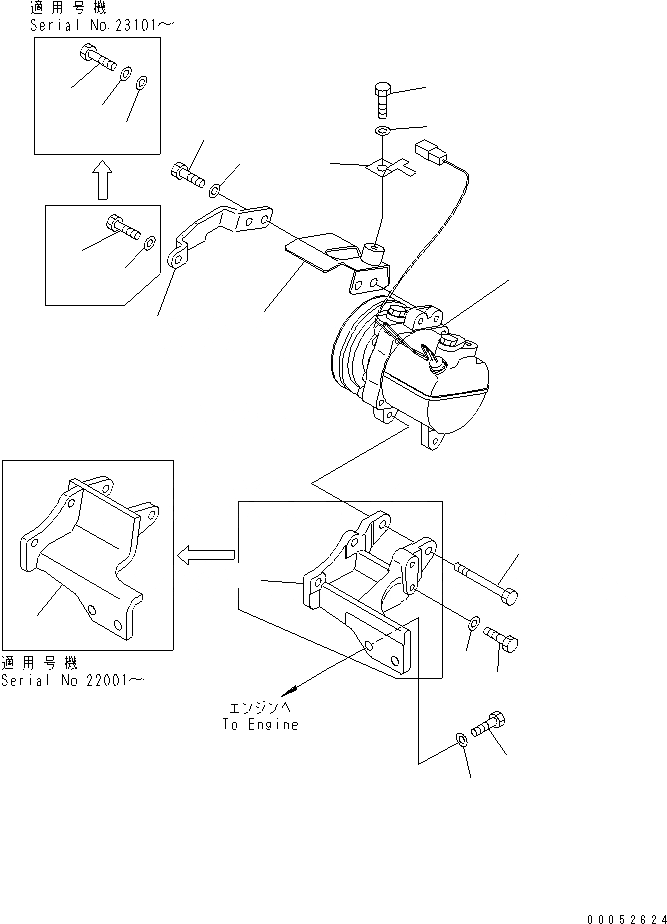 適用号機
Serial No.23101～

適用号機
Serial No 22001～

エンジンへ
To Engine

00052624