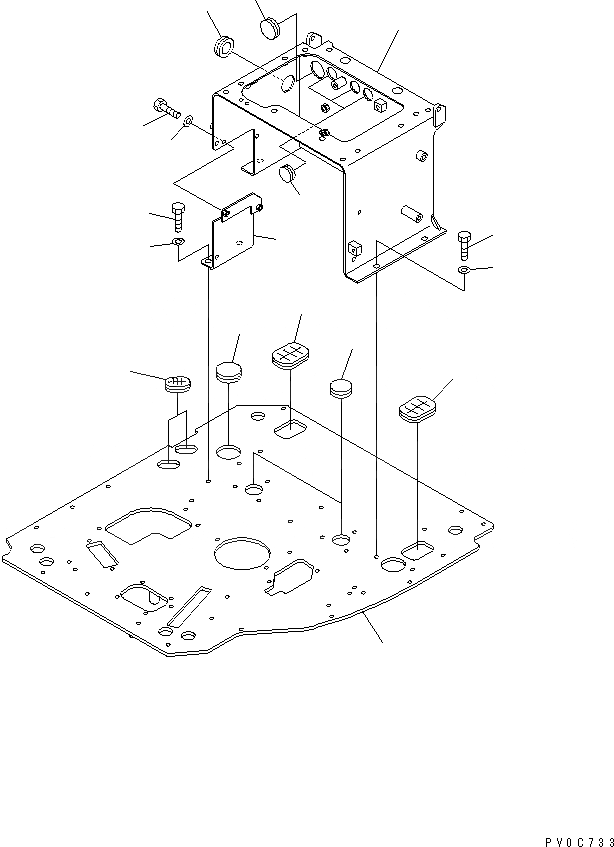 PV0C733