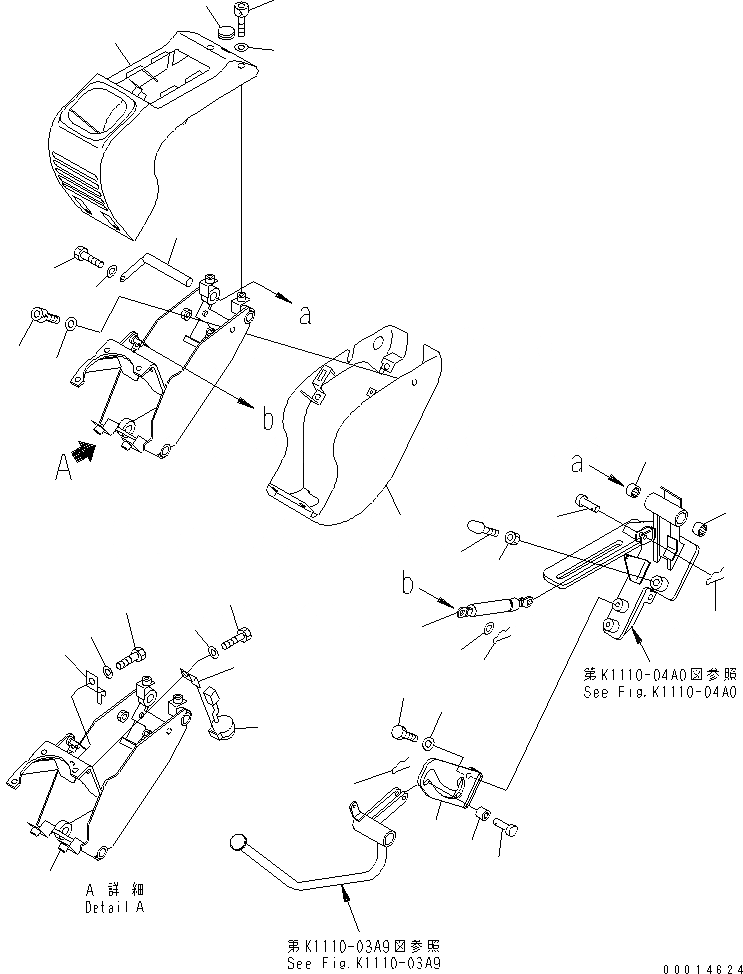 a

b

A

a

b

第K1110-04A0図参照
See Fig.K1110-04A0

A 詳細
Detail A

第K1110-03A9図参照
See Fig.K1110-03A9

00014624