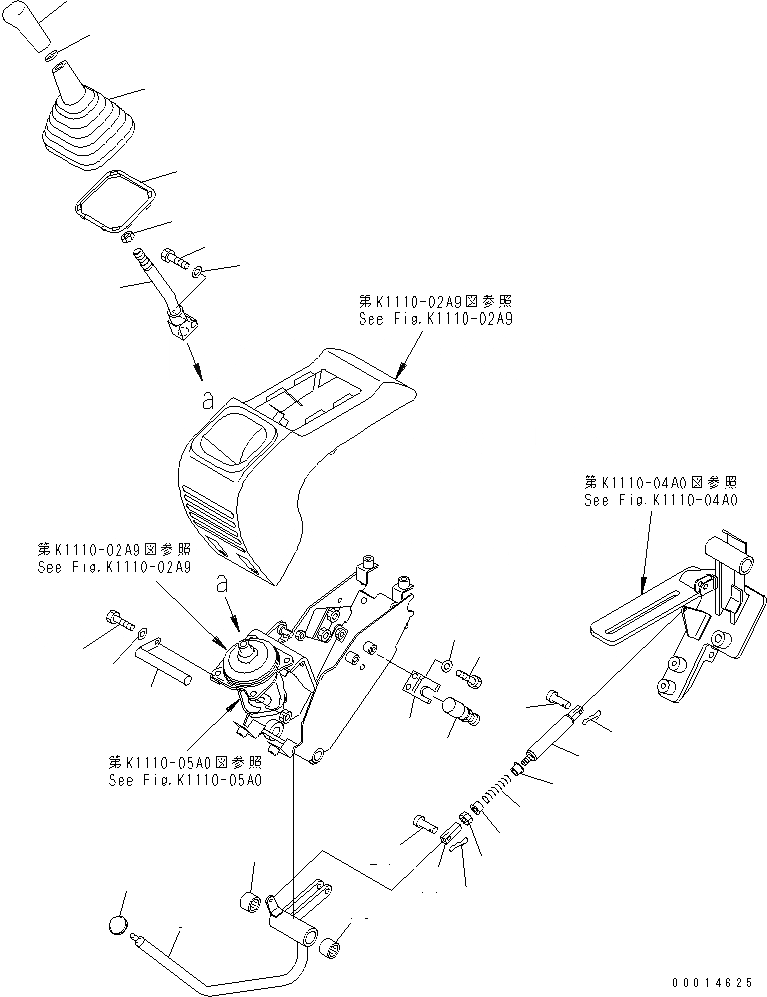 第K1110-02A9図参照
See Fig.K1110-02A9

a

第K1110-04A0図参照
See Fig.K1110-04A0

第K1110-02A9図参照
See Fig.K1110-02A9

a

第K1110-05A0図参照
See Fig.K1110-05A0

00014625