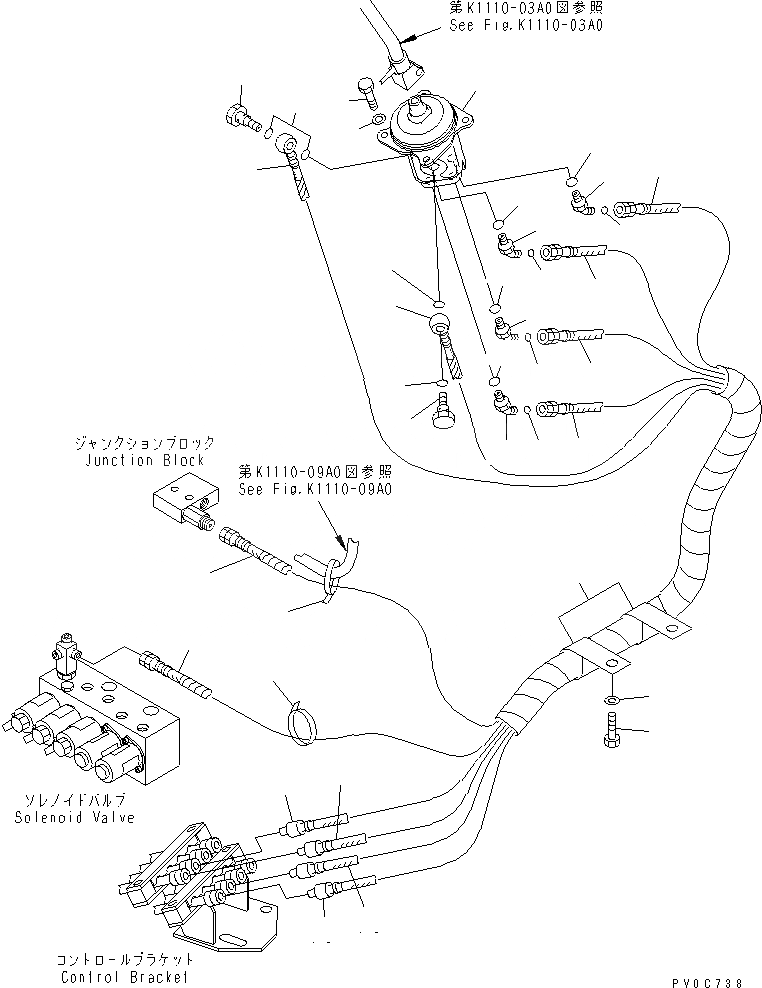 第K1110-03A0図参照
See Fig.K1110-03A0

ジャンクションブロック
Junction Block

第K1110-09A0図参照
See Fig.K1110-09A0

ソレノイドバルブ
Solenoid Valve

コントロールブラケット
Control Bracket

PV0C738