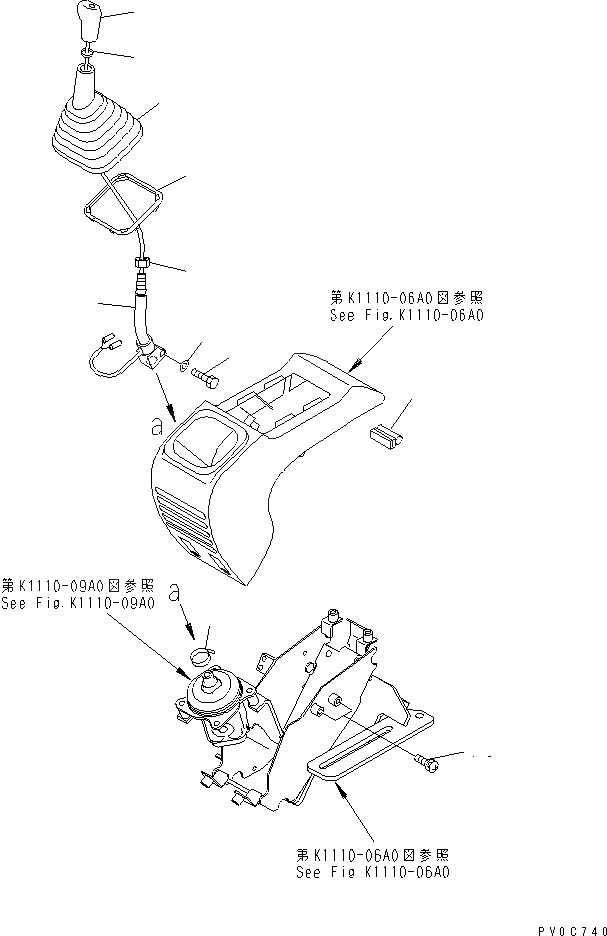 第K1110-06A0図参照
See Fig.K1110-06A0

a

第K1110-09A0図参照
See Fig.K1110-09A0

a

第K1110-06A0図参照
See Fig K1110-06A0

PV0C740