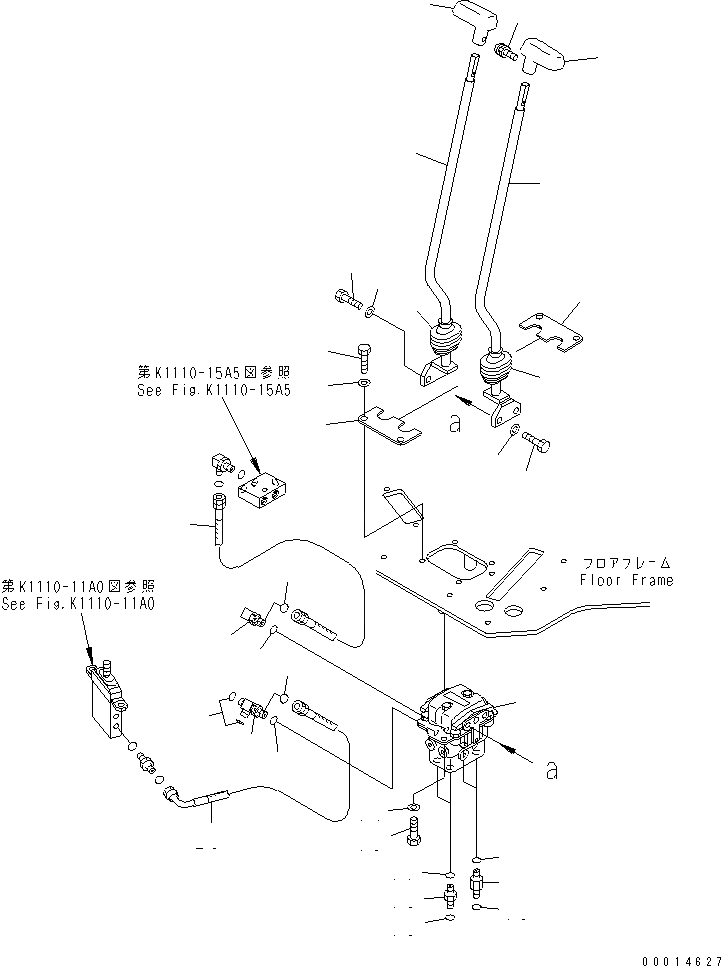 第K1110-15A5図参照
See Fig.K1110-15A5

a

フロアフレーム
Floor Frame

第K1110-11A0図参照
See Fig.K1110-11A0

a

00014627