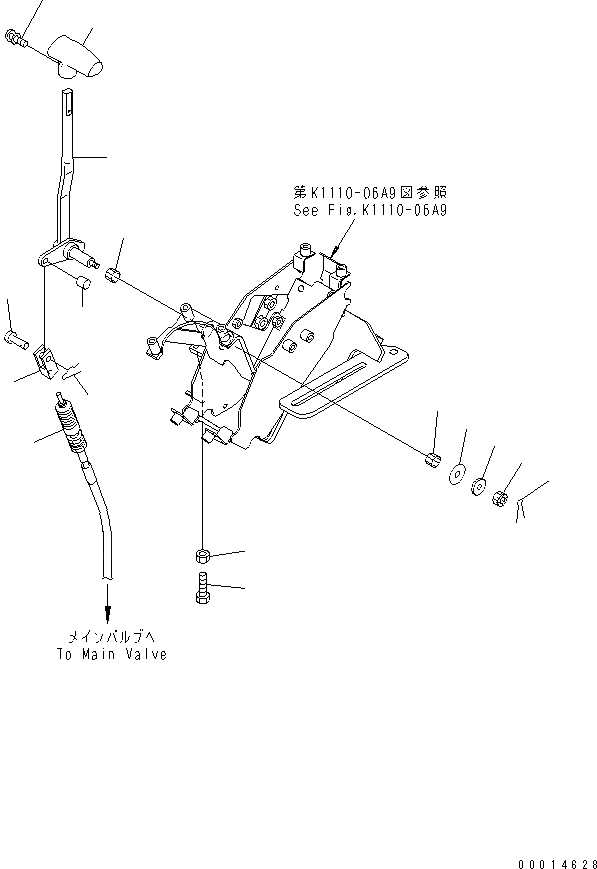 第K1110-06A9図参照
See Fig.K1110-06A9

メインバルブへ
To Main Valve

00014628