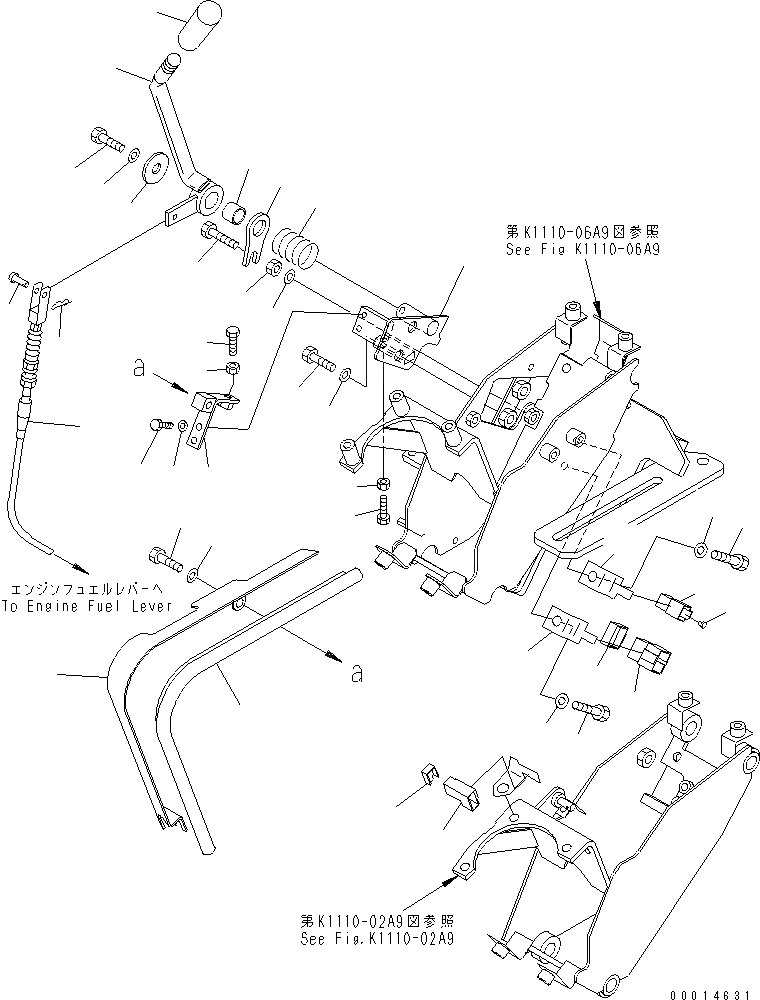 第K1110-06A9図参照
See Fig K1110-06A9

a

エンジンフュエルレバーへ
To Engine Fuel Lever

a

第K1110-02A9図参照
See Fig.K1110-02A9

00014631